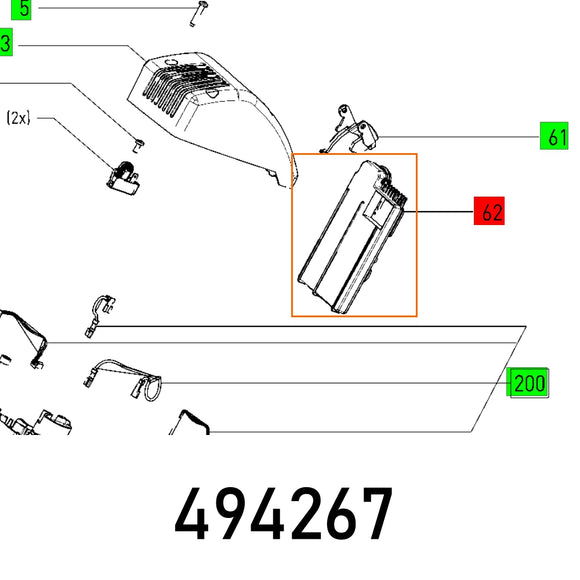 5
3
(2x)
61
62
200
494267