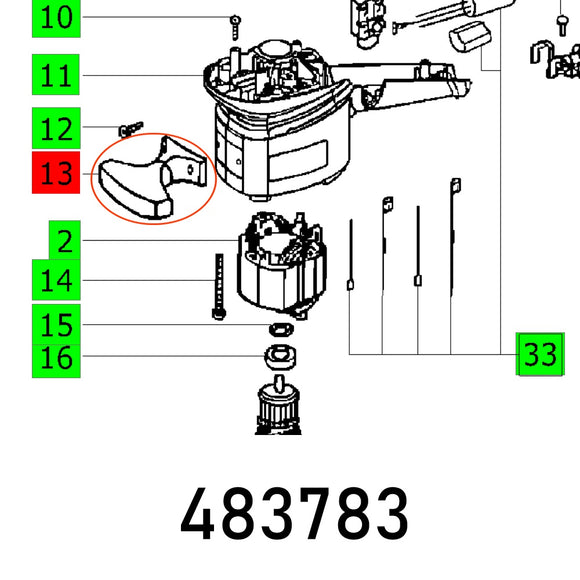 10
11
12
13
2
14
15
16
33

483783