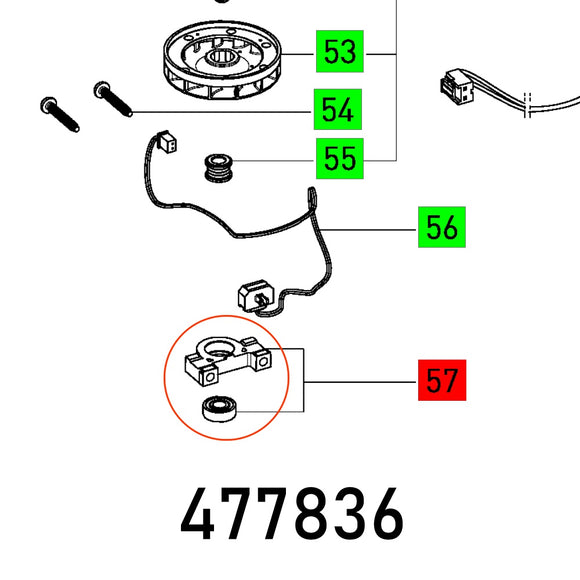 53
54
55
56
57
477836