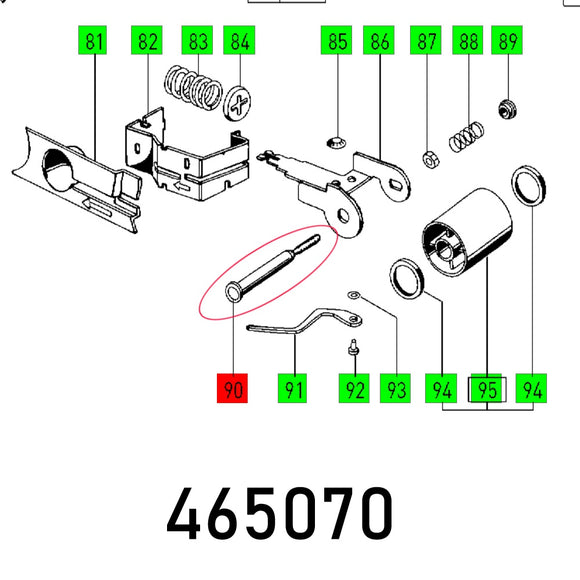 81 82 83 84 85 86 87 88 89

90 91 92 93 94 95 94

465070