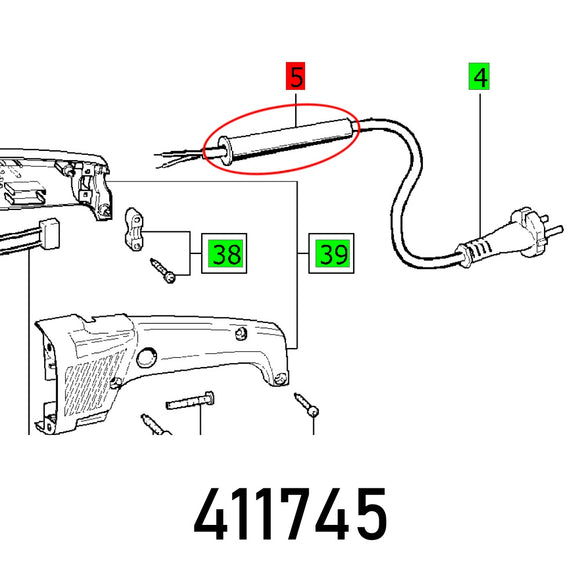 5
4
38
39
411745